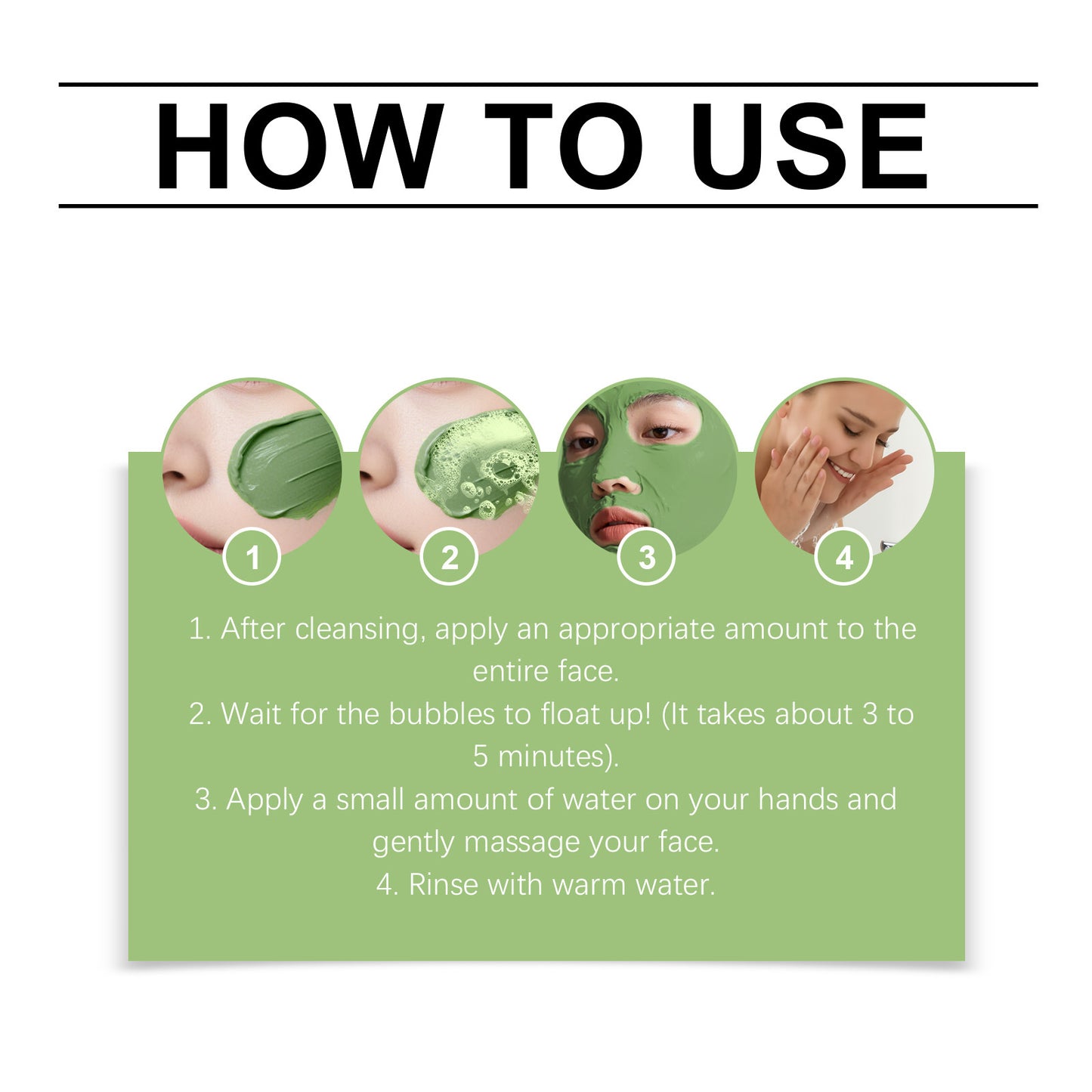 HOW TO USE

1

2

3

4

1. After cleansing, apply an appropriate amount to the entire face.
2. Wait for the bubbles to float up! (It takes about 3 to 5 minutes).
3. Apply a small amount of water on your hands and gently massage your face.
4. Rinse with warm water.